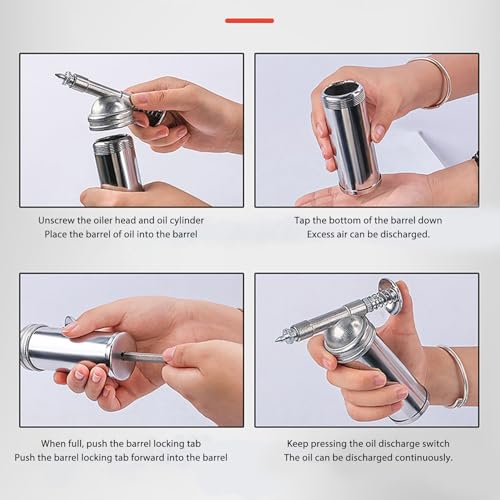 Unscrew the oiler head and oil cylinder
Place the barrel of oil into the barrel

Tap the bottom of the barrel down
Excess air can be discharged.

When full, push the barrel locking tab
Push the barrel locking tab forward into the barrel

Keep pressing the oil discharge switch
The oil can be discharged continuously.