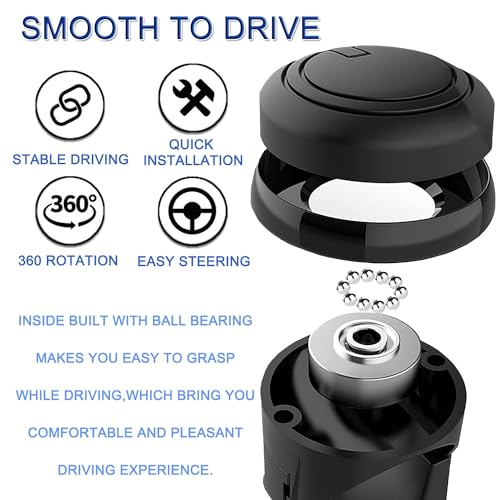 SMOOTH TO DRIVE

STABLE DRIVING

QUICK INSTALLATION

360°

360 ROTATION

EASY STEERING

INSIDE BUILT WITH BALL BEARING MAKES YOU EASY TO GRASP WHILE DRIVING,WHICH BRING YOU COMFORTABLE AND PLEASANT DRIVING EXPERIENCE.