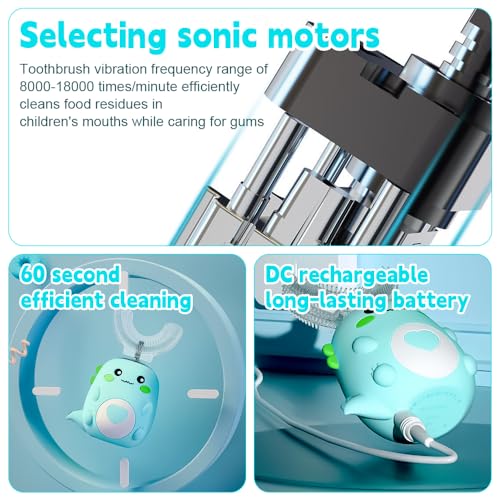 Selecting sonic motors

Toothbrush vibration frequency range of 8000-18000 times/minute efficiently cleans food residues in children's mouths while caring for gums

60 second efficient cleaning

DC rechargeable long-lasting battery