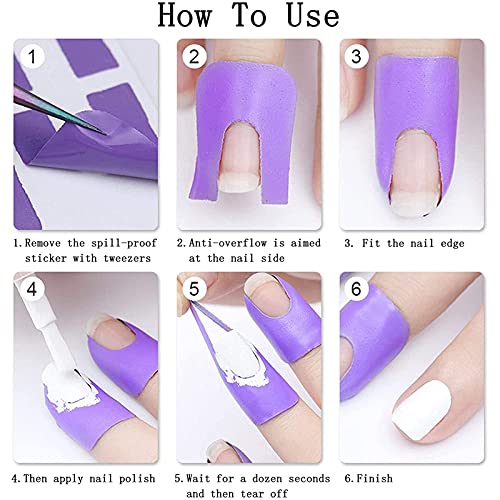 How To Use

1

2

3

1.Remove the spill-proof sticker with tweezers

2.Anti-overflow is aimed at the nail side

3. Fit the nail edge

4

5

6

4.Then apply nail polish

5.Wait for a dozen seconds and then tear off

6.Finish