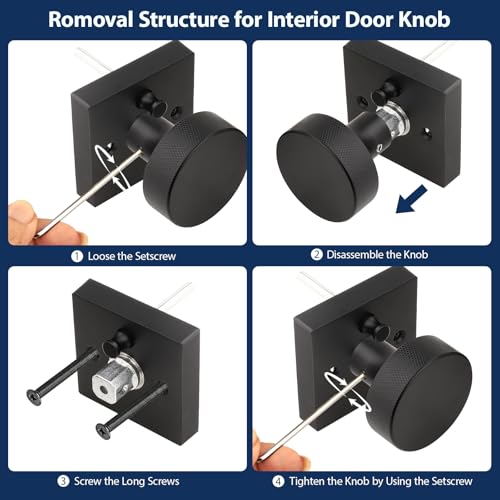 Romoval Structure for Interior Door Knob

① Loose the Setscrew

② Disassemble the Knob

③ Screw the Long Screws

④ Tighten the Knob by Using the Setscrew