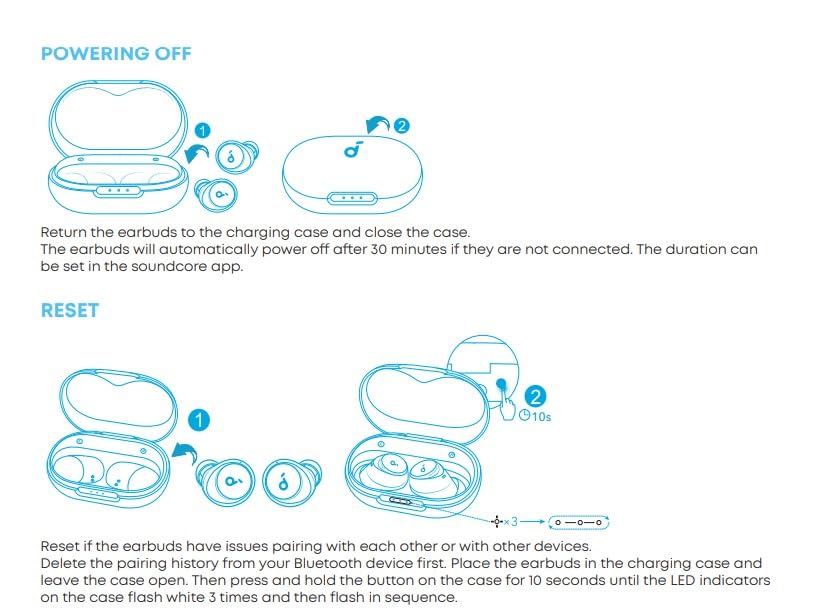 POWERING OFF

1

2

Return the earbuds to the charging case and close the case.
The earbuds will automatically power off after 30 minutes if they are not connected. The duration can be set in the soundcore app.

RESET

1

2

10s

×3

Reset if the earbuds have issues pairing with each other or with other devices.
Delete the pairing history from your Bluetooth device first. Place the earbuds in the charging case and leave the case open. Then press and hold the button on the case for 10 seconds until the LED indicators on the case flash white 3 times and then flash in sequence.