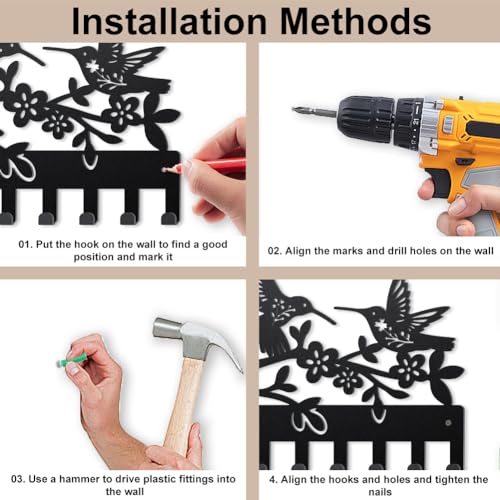 Installation Methods

01. Put the hook on the wall to find a good position and mark it

02. Align the marks and drill holes on the wall

03. Use a hammer to drive plastic fittings into the wall

4. Align the hooks and holes and tighten the nails