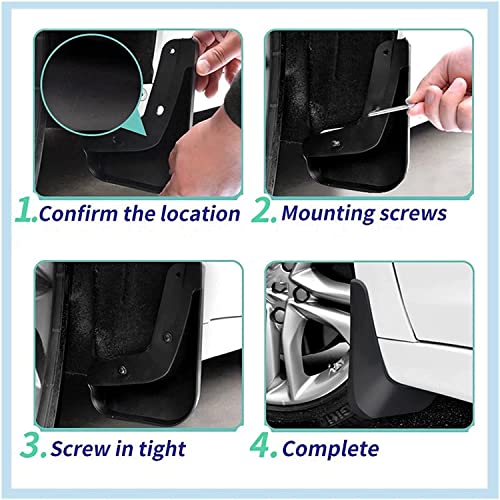 1. Confirm the location
2. Mounting screws
3. Screw in tight
4. Complete