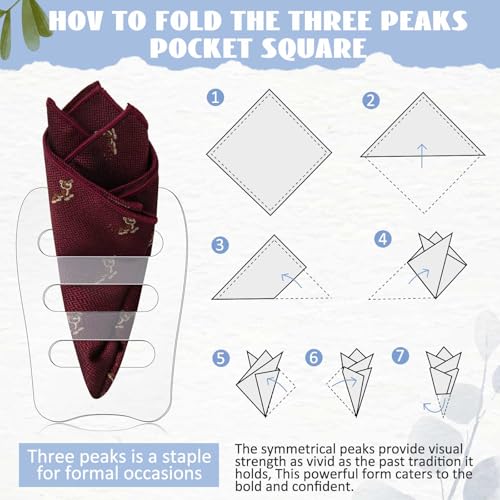 HOV TO FOLD THE THREE PEAKS POCKET SQUARE

1

2

3

4

5

6

7

Three peaks is a staple for formal occasions

The symmetrical peaks provide visual strength as vivid as the past tradition it holds, This powerful form caters to the bold and confident.