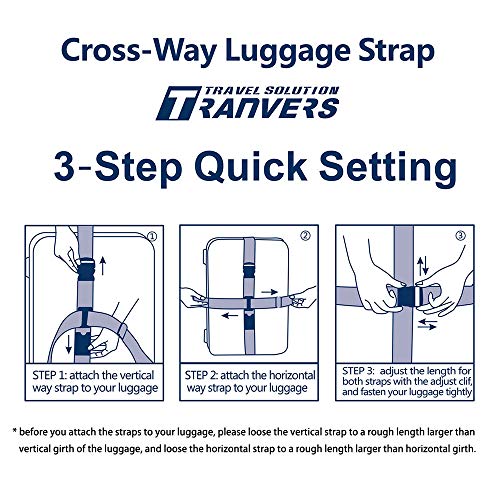 Cross-Way Luggage Strap

TRAVEL SOLUTION
TRANVERS

3-Step Quick Setting

①
STEP 1: attach the vertical way strap to your luggage

②
STEP 2: attach the horizontal way strap to your luggage

③
STEP 3: adjust the length for both straps with the adjust clif, and fasten your luggage tightly

* before you attach the straps to your luggage, please loose the vertical strap to a rough length larger than vertical girth of the luggage, and loose the horizontal strap to a rough length larger than horizontal girth.