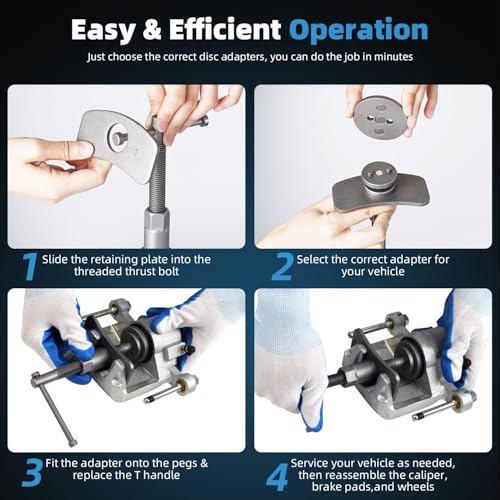 Easy & Efficient Operation

Just choose the correct disc adapters, you can do the job in minutes

1 Slide the retaining plate into the threaded thrust bolt

2 Select the correct adapter for your vehicle

3 Fit the adapter onto the pegs & replace the T handle

4 Service your vehicle as needed, then reassemble the caliper, brake pads,and wheels