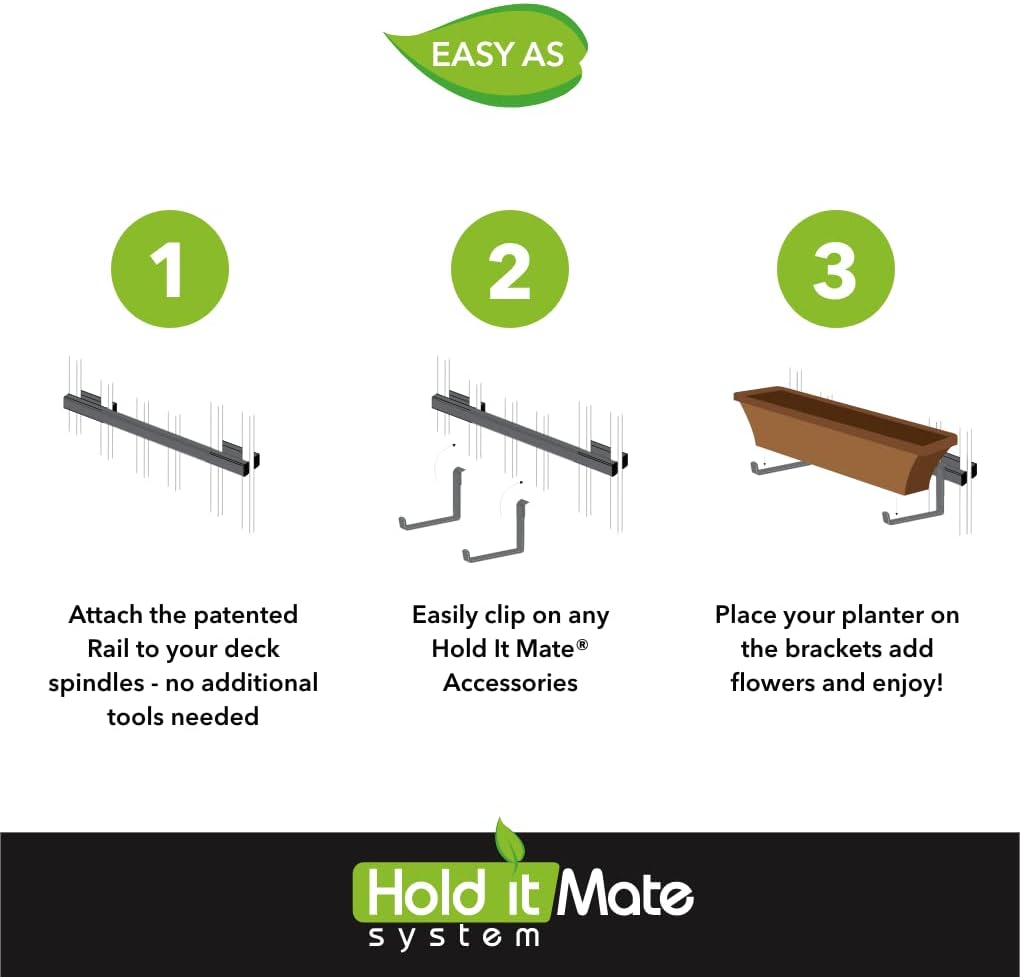 EASY AS

1

Attach the patented Rail to your deck spindles - no additional tools needed

2

Easily clip on any Hold It Mate® Accessories

3

Place your planter on the brackets add flowers and enjoy!

Hold it Mate
system