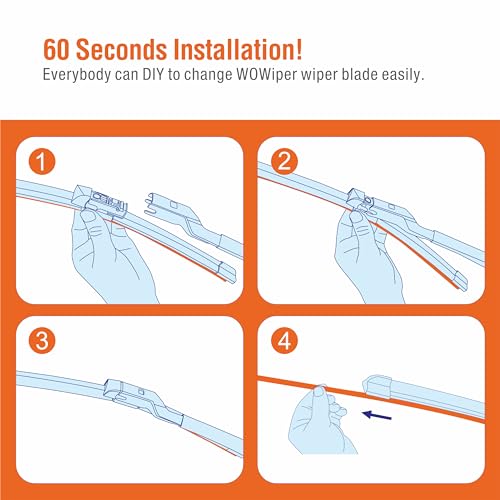 60 Seconds Installation!
Everybody can DIY to change WOWiper wiper blade easily.

1

2

3

4