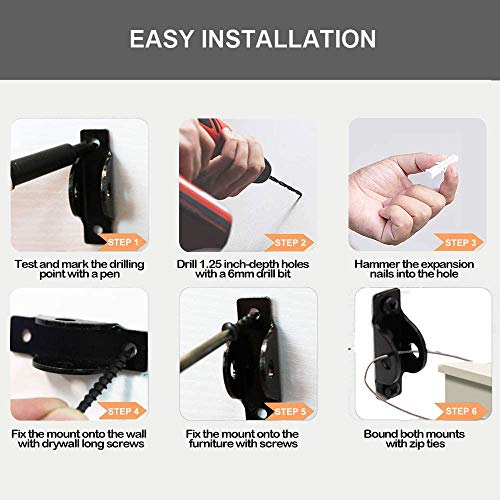 EASY INSTALLATION

STEP 1

Test and mark the drilling point with a pen

STEP 2

Drill 1.25 inch-depth holes with a 6mm drill bit

STEP 3

Hammer the expansion nails into the hole

STEP 4

Fix the mount onto the wall with drywall long screws

STEP 5

Fix the mount onto the furniture with screws

STEP 6

Bound both mounts with zip ties