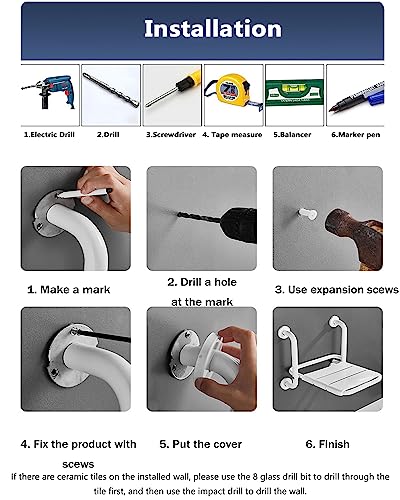 Installation

1.Electric Drill
2.Drill
3.Screwdriver
4. Tape measure
5.Balancer
6.Marker pen

1. Make a mark
2. Drill a hole at the mark
3. Use expansion scews

4. Fix the product with scews
5. Put the cover
6. Finish

If there are ceramic tiles on the installed wall, please use the 8 glass drill bit to drill through the tile first, and then use the impact drill to drill the wall.