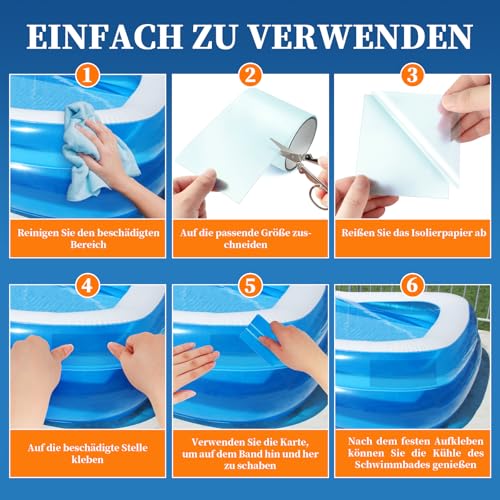 EINFACH ZU VERWENDEN

1

Reinigen Sie den beschädigten Bereich

2

Auf die passende Größe zuschneiden

3

Reißen Sie das Isolierpapier ab

4

Auf die beschädigte Stelle kleben

5

Verwenden Sie die Karte, um auf dem Band hin und her zu schaben

6

Nach dem festen Aufkleben können Sie die Kühle des Schwimmbades genießen