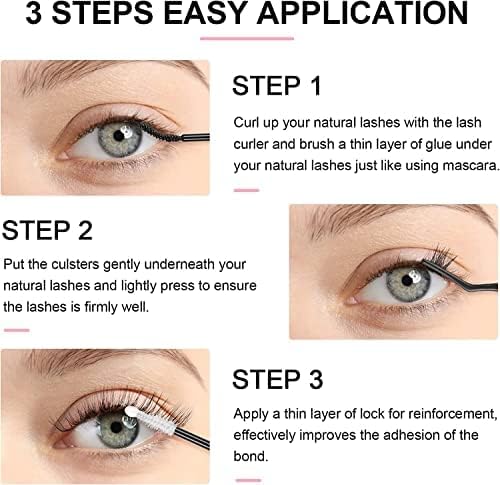 3 STEPS EASY APPLICATION

STEP 1

Curl up your natural lashes with the lash curler and brush a thin layer of glue under your natural lashes just like using mascara.

STEP 2

Put the culsters gently underneath your natural lashes and lightly press to ensure the lashes is firmly well.

STEP 3

Apply a thin layer of lock for reinforcement, effectively improves the adhesion of the bond.