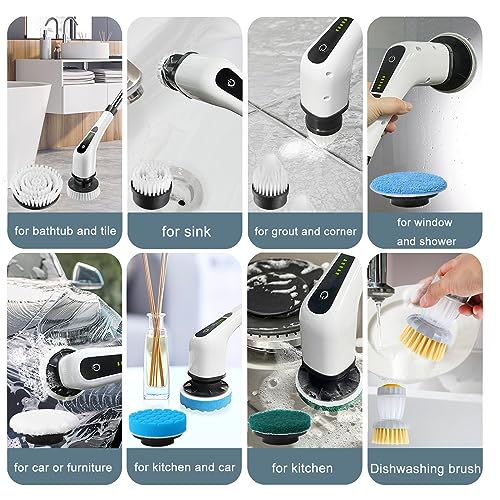 for bathtub and tile

for sink

for grout and corner

for window and shower

for car or furniture

for kitchen and car

for kitchen

Dishwashing brush