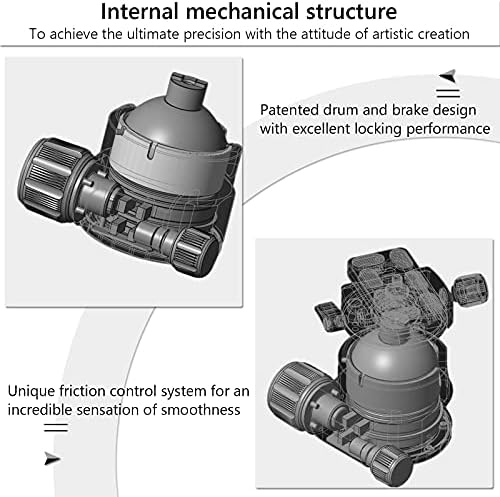 Internal mechanical structure
To achieve the ultimate precision with the attitude of artistic creation

Patented drum and brake design with excellent locking performance

Unique friction control system for an incredible sensation of smoothness