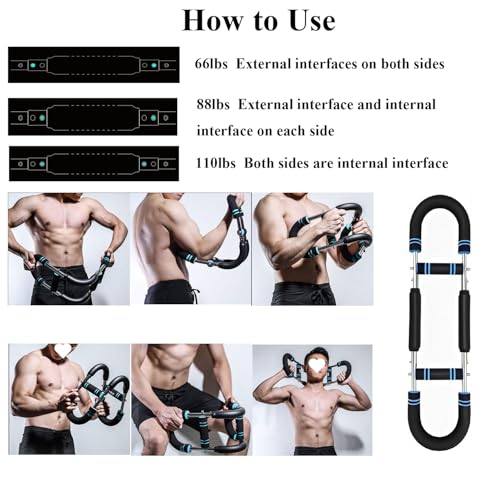 How to Use

66lbs External interfaces on both sides

88lbs External interface and internal interface on each side

110lbs Both sides are internal interface