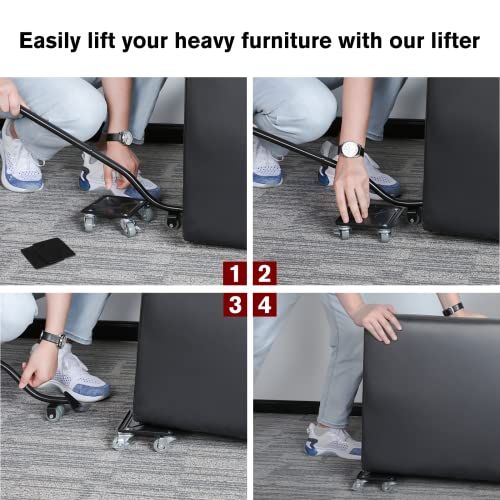 Easily lift your heavy furniture with our lifter

1 2

3 4