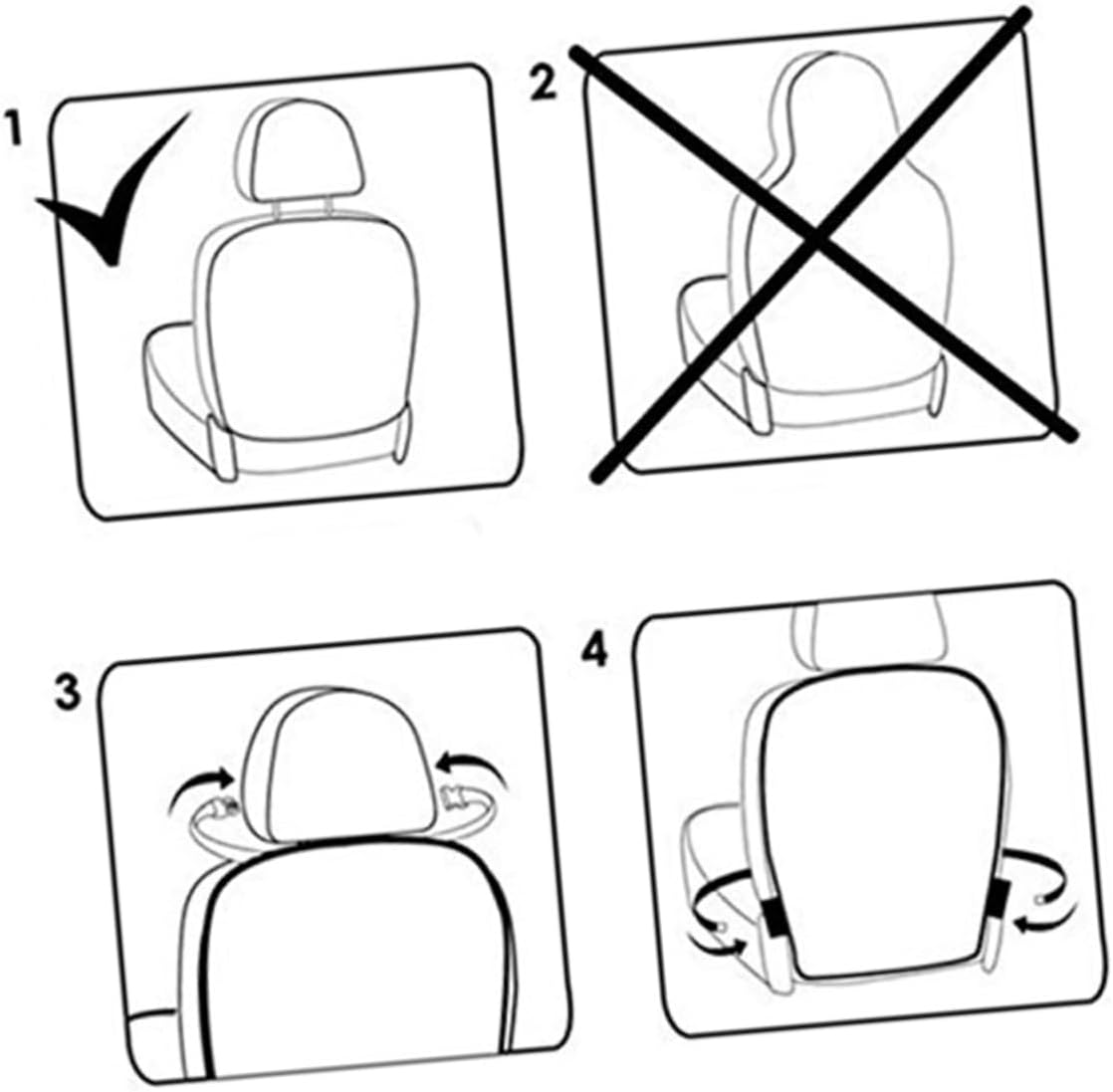 1

2

3

4