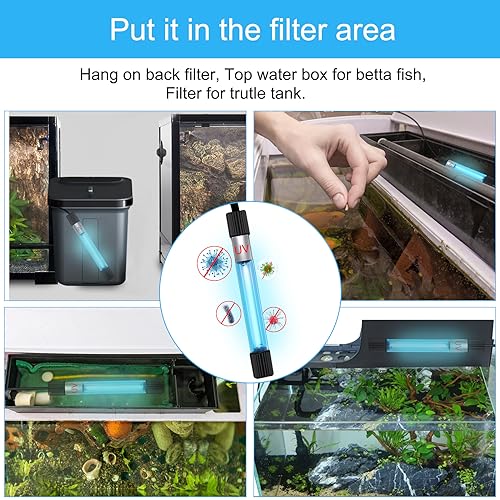 Put it in the filter area

Hang on back filter, Top water box for betta fish, Filter for trutle tank.

UV