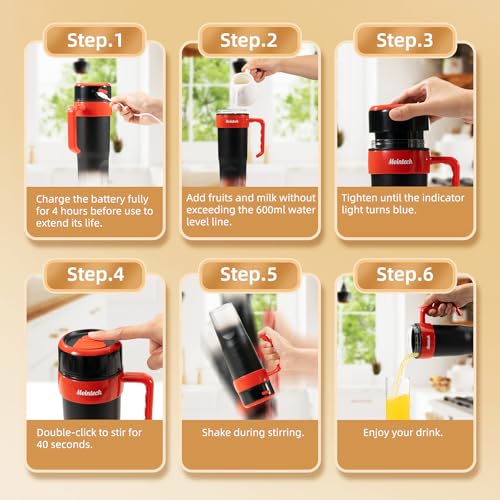 Step.1

Charge the battery fully for 4 hours before use to extend its life.

Step.2

Meintech

Add fruits and milk without exceeding the 600ml water level line.

Step.3

Meintech

Tighten until the indicator light turns blue.

Step.4

Meintech

Double-click to stir for 40 seconds.

Step.5

Shake during stirring.

Step.6

Enjoy your drink.