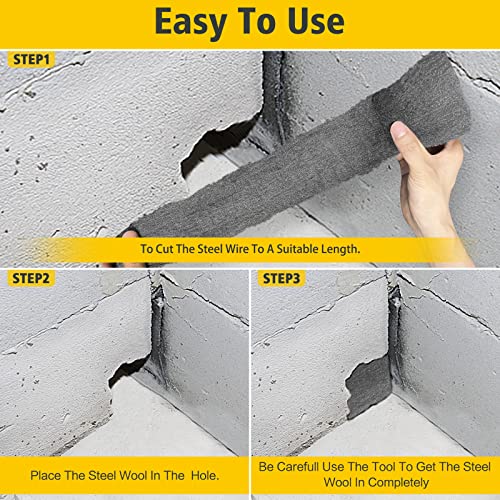 Easy To Use

STEP1

To Cut The Steel Wire To A Suitable Length.

STEP2

Place The Steel Wool In The Hole.

STEP3

Be Carefull Use The Tool To Get The Steel Wool In Completely