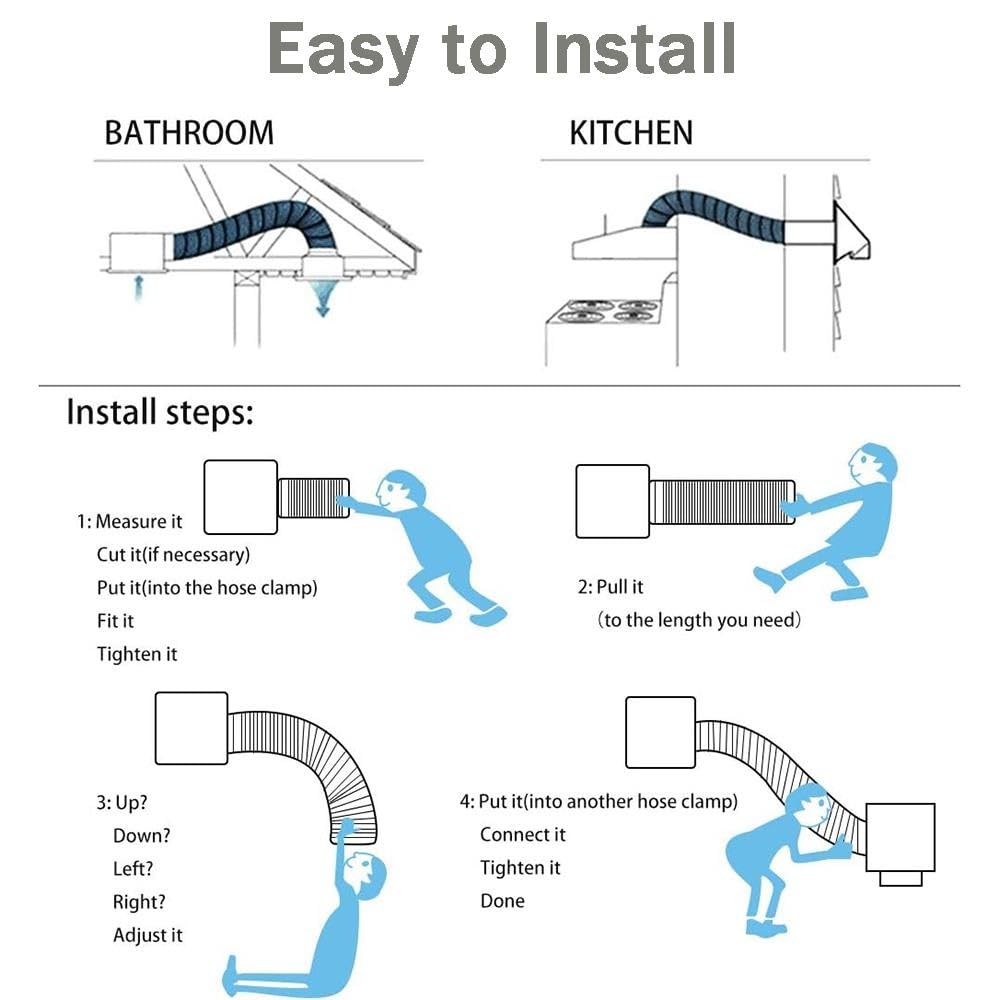 Easy to Install

BATHROOM

KITCHEN

Install steps:

1: Measure it
Cut it(if necessary)
Put it(into the hose clamp)
Fit it
Tighten it

2: Pull it
(to the length you need)

3: Up?
Down?
Left?
Right?
Adjust it

4: Put it(into another hose clamp)
Connect it
Tighten it
Done