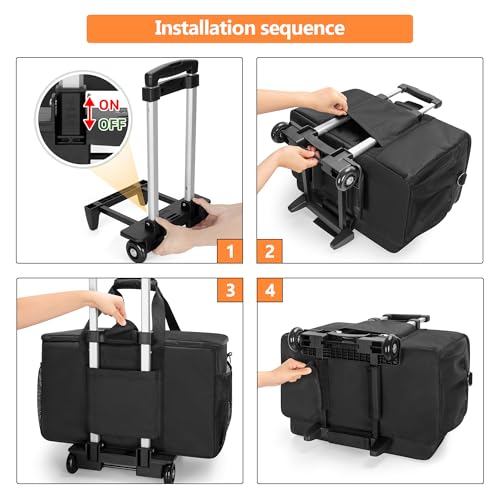 Installation sequence

ON
OFF

1

2

3

4