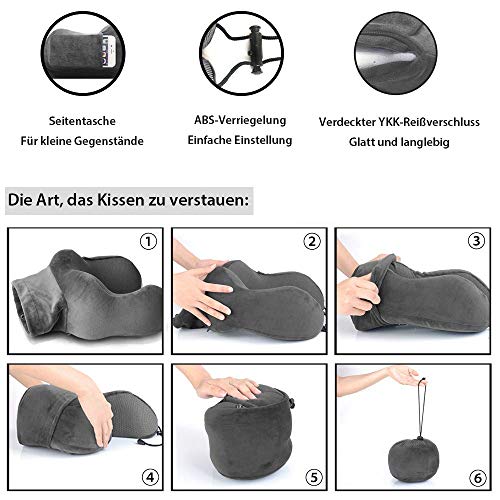 Seitentasche
Für kleine Gegenstände

ABS-Verriegelung
Einfache Einstellung

Verdeckter YKK-Reißverschluss
Glatt und langlebig

Die Art, das Kissen zu verstauen:

①

②

③

④

⑤

⑥