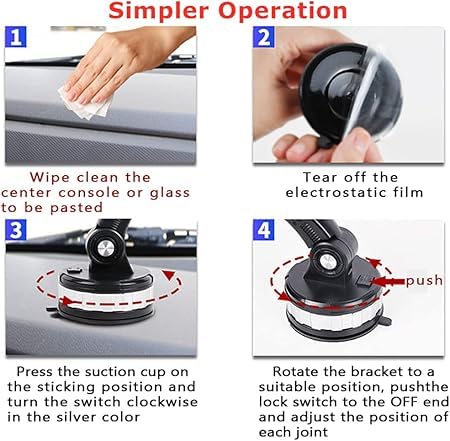 Simpler Operation

1

Wipe clean the center console or glass to be pasted

2

Tear off the electrostatic film

3

Press the suction cup on the sticking position and turn the switch clockwise in the silver color

4

push

Rotate the bracket to a suitable position, pushthe lock switch to the OFF end and adjust the position of each joint