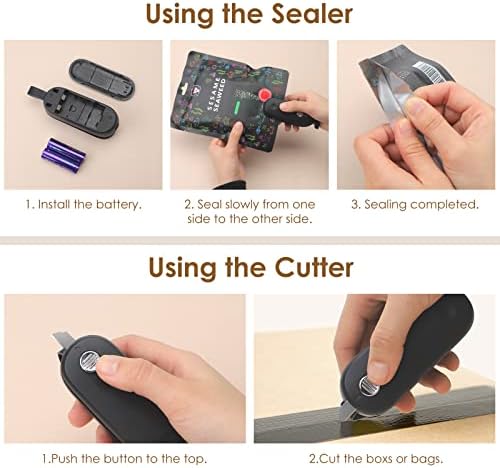 Using the Sealer

SESAME SEAWEED

1. Install the battery.

2. Seal slowly from one side to the other side.

3. Sealing completed.

Using the Cutter

1.Push the button to the top.

2.Cut the boxs or bags.