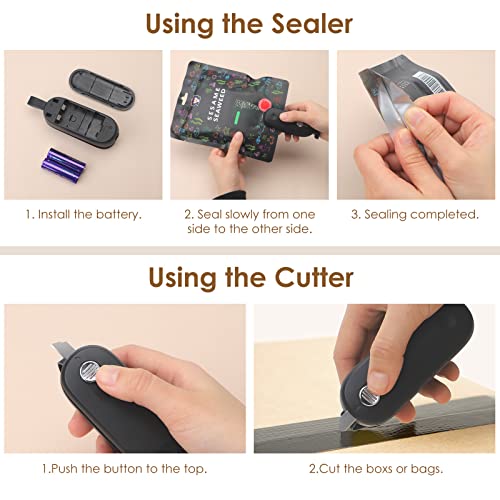 Using the Sealer

SESAME SEAWEED

1. Install the battery.

2. Seal slowly from one side to the other side.

3. Sealing completed.

Using the Cutter

1.Push the button to the top.

2.Cut the boxs or bags.