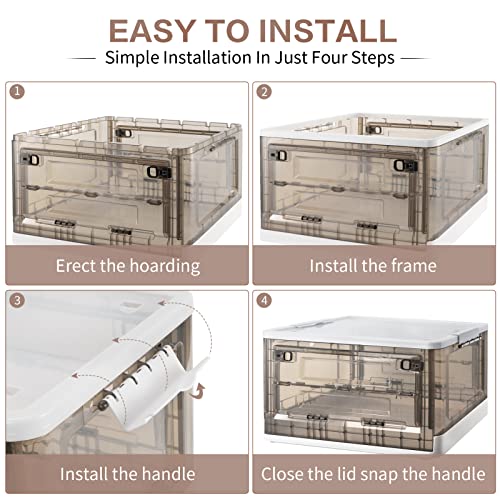 EASY TO INSTALL

Simple Installation In Just Four Steps

1

Erect the hoarding

2

Install the frame

3

Install the handle

4

Close the lid snap the handle