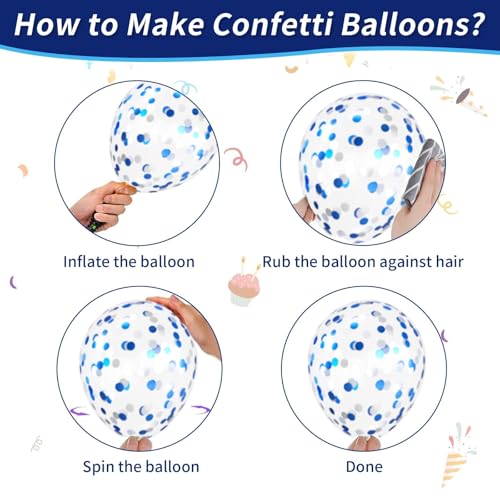 How to Make Confetti Balloons?

Inflate the balloon

Rub the balloon against hair

Spin the balloon

Done