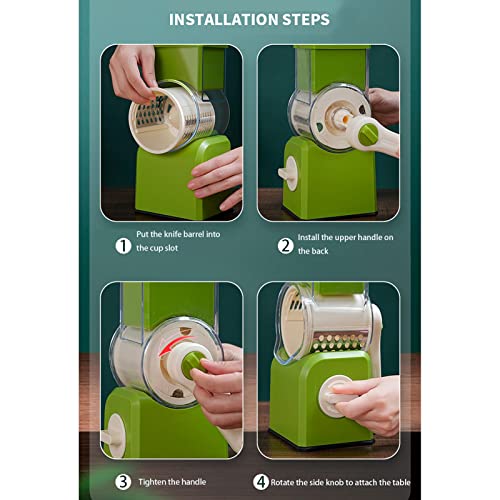 INSTALLATION STEPS

1 Put the knife barrel into the cup slot

2 Install the upper handle on the back

3 Tighten the handle

4 Rotate the side knob to attach the table