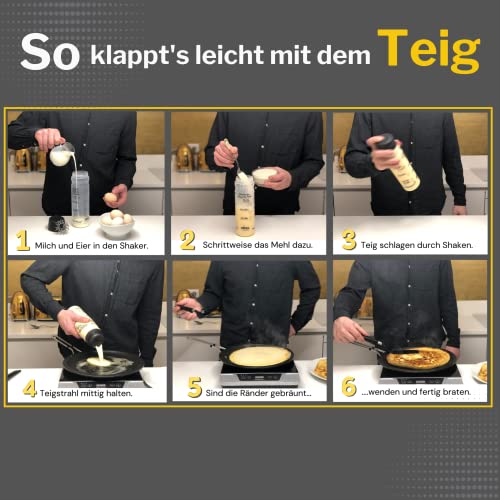 So klappt's leicht mit dem Teig

1 Milch und Eier in den Shaker.

2 Schrittweise das Mehl dazu.

3 Teig schlagen durch Shaken.

4 Teigstrahl mittig halten.

5 Sind die Ränder gebräunt...

6 ...wenden und fertig braten.