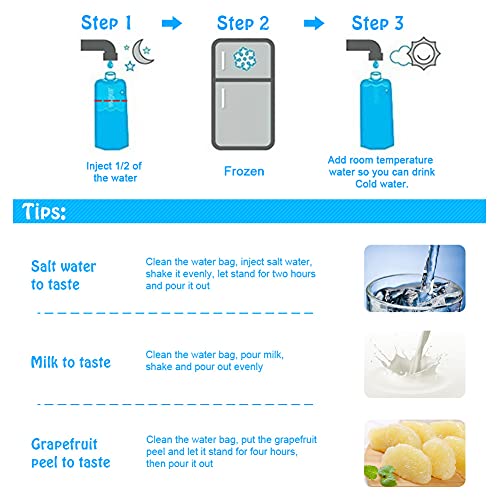 Step 1

Step 2

Step 3

Inject 1/2 of the water

Frozen

Add room temperature water so you can drink Cold water.

Tips:

Salt water to taste

Clean the water bag, inject salt water, shake it evenly, let stand for two hours and pour it out

Milk to taste

Clean the water bag, pour milk, shake and pour out evenly

Grapefruit peel to taste

Clean the water bag, put the grapefruit peel and let it stand for four hours, then pour it out