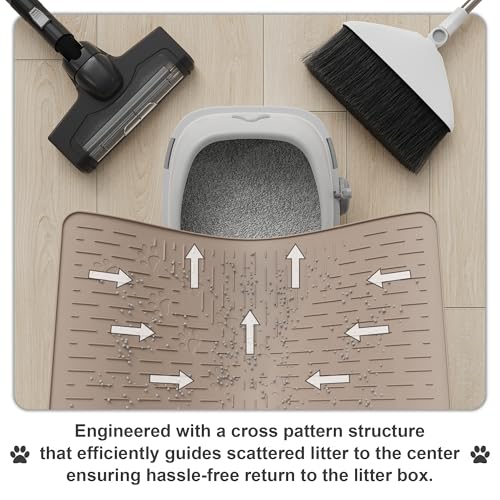 Engineered with a cross pattern structure
that efficiently guides scattered litter to the center
ensuring hassle-free return to the litter box.