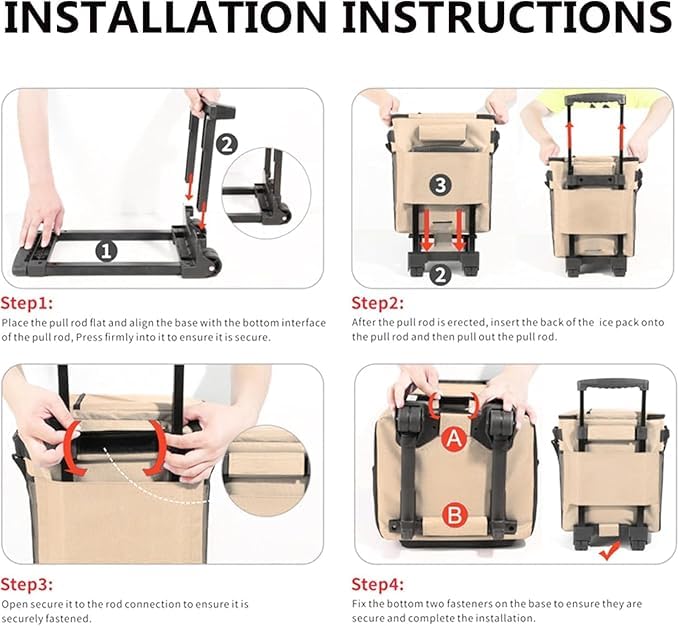 INSTALLATION INSTRUCTIONS

2

1

Step1:
Place the pull rod flat and align the base with the bottom interface of the pull rod, Press firmly into it to ensure it is secure.

3

2

Step2:
After the pull rod is erected, insert the back of the ice pack onto the pull rod and then pull out the pull rod.

Step3:
Open secure it to the rod connection to ensure it is securely fastened.

A

B

Step4:
Fix the bottom two fasteners on the base to ensure they are secure and complete the installation.