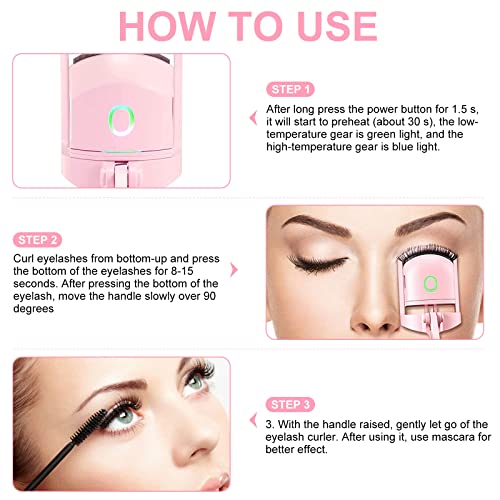 HOW TO USE

STEP 1

After long press the power button for 1.5 s, it will start to preheat (about 30 s), the low-temperature gear is green light, and the high-temperature gear is blue light.

STEP 2

Curl eyelashes from bottom-up and press the bottom of the eyelashes for 8-15 seconds. After pressing the bottom of the eyelash, move the handle slowly over 90 degrees

STEP 3

3. With the handle raised, gently let go of the eyelash curler. After using it, use mascara for better effect.