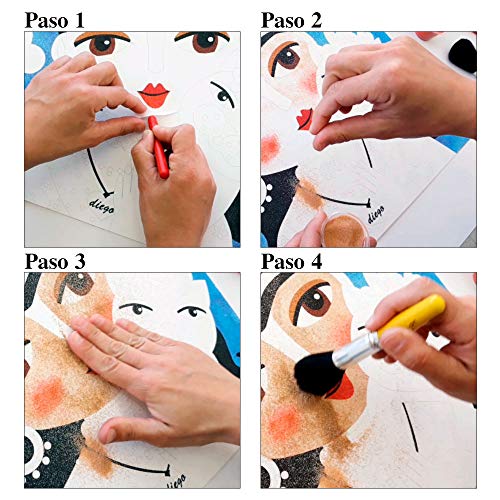 Paso 1

diego

Paso 2

diego

Paso 3

diego

Paso 4