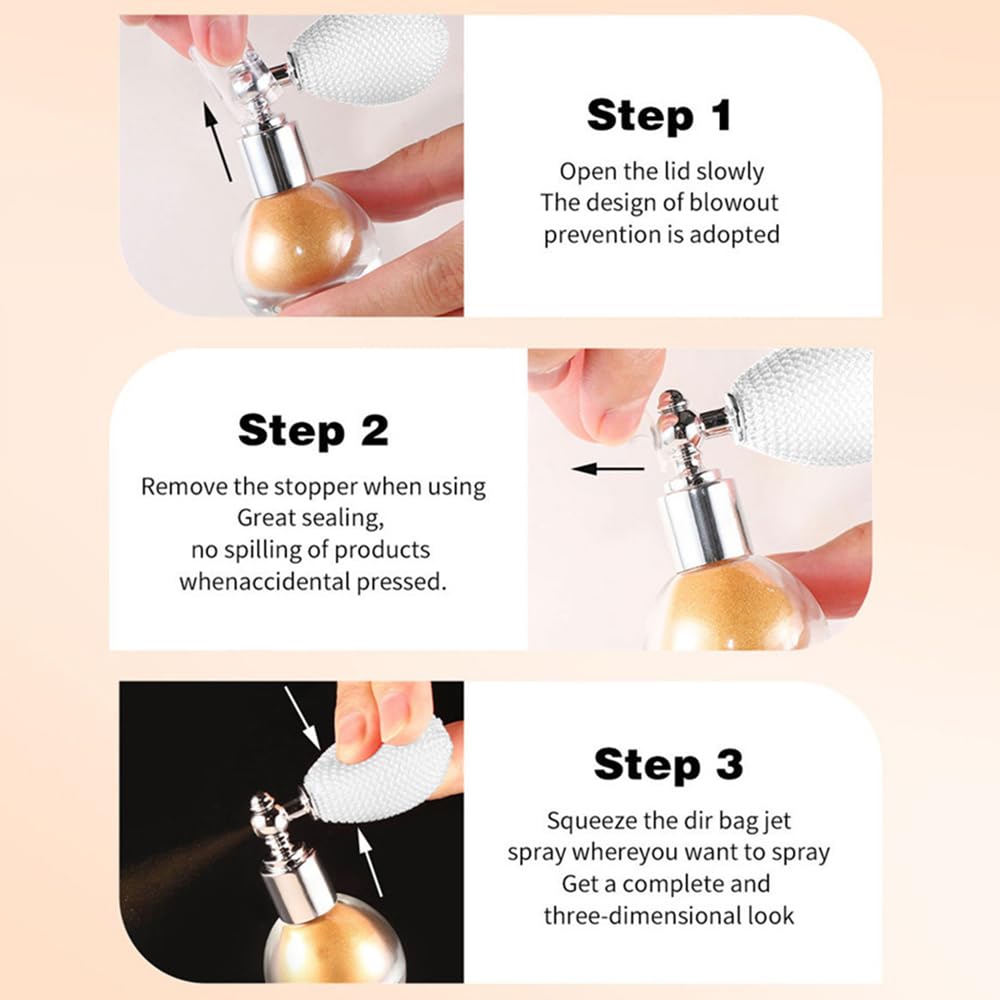 Step 1

Open the lid slowly
The design of blowout prevention is adopted

Step 2

Remove the stopper when using
Great sealing,
no spilling of products
whenaccidental pressed.

Step 3

Squeeze the dir bag jet spray whereyou want to spray
Get a complete and three-dimensional look