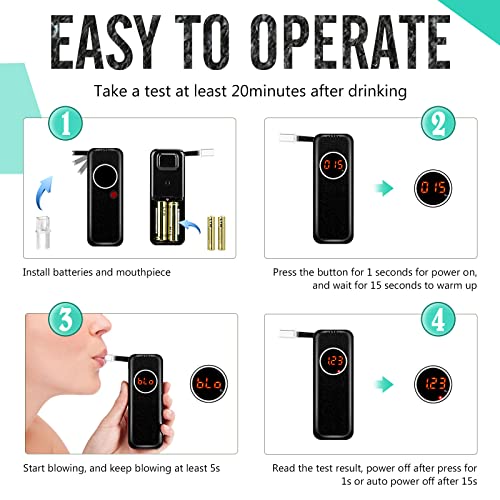 EASY TO OPERATE

Take a test at least 20minutes after drinking

1

Install batteries and mouthpiece

2

015

015

Press the button for 1 seconds for power on, and wait for 15 seconds to warm up

3

bLo

bLo

Start blowing, and keep blowing at least 5s

4

123

123

Read the test result, power off after press for 1s or auto power off after 15s