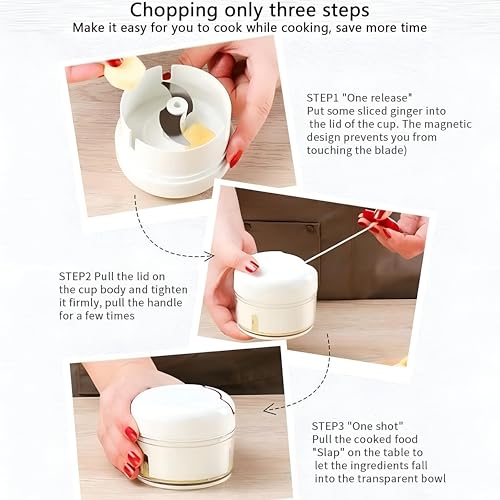 Chopping only three steps
Make it easy for you to cook while cooking, save more time

STEP1 "One release"
Put some sliced ginger into the lid of the cup. The magnetic design prevents you from touching the blade)

STEP2 Pull the lid on the cup body and tighten it firmly, pull the handle for a few times

STEP3 "One shot"
Pull the cooked food "Slap" on the table to let the ingredients fall into the transparent bowl