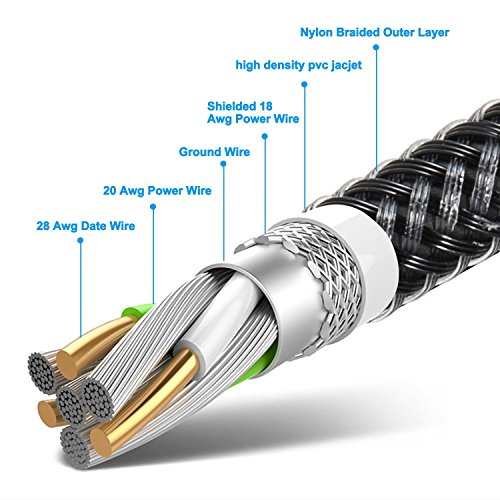 Nylon Braided Outer Layer

high density pvc jacjet

Shielded 18 Awg Power Wire

Ground Wire

20 Awg Power Wire

28 Awg Date Wire