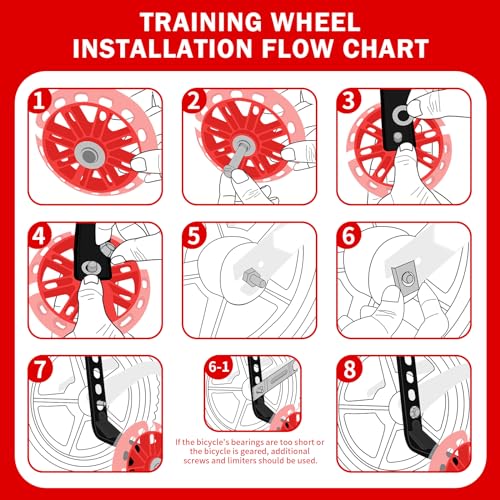 TRAINING WHEEL INSTALLATION FLOW CHART

1

2

3

4

5

6

7

6-1

If the bicycle's bearings are too short or the bicycle is geared, additional screws and limiters should be used.

8