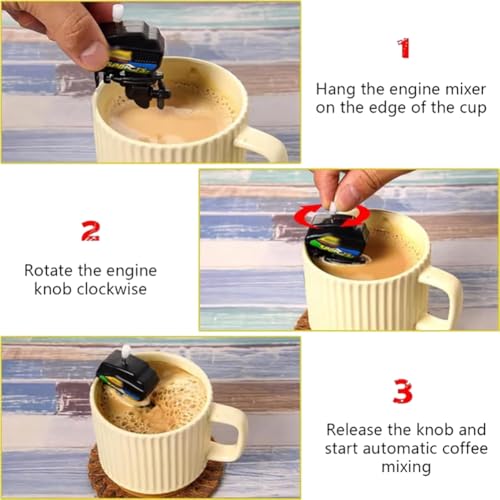 1

Hang the engine mixer on the edge of the cup

2

Rotate the engine knob clockwise

3

Release the knob and start automatic coffee mixing