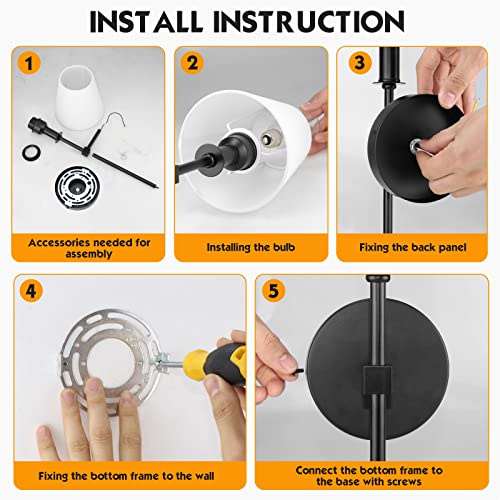 INSTALL INSTRUCTION

1

Accessories needed for assembly

2

Installing the bulb

3

Fixing the back panel

4

Fixing the bottom frame to the wall

5

Connect the bottom frame to the base with screws