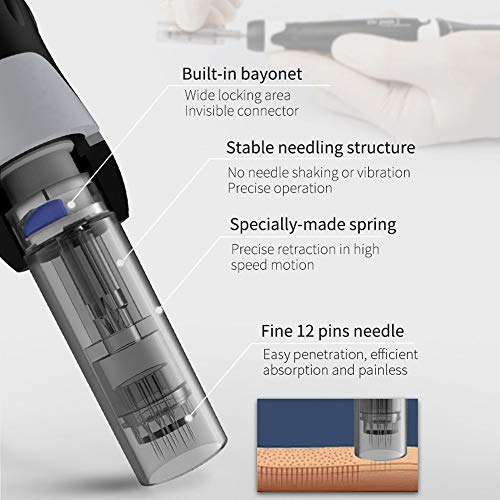 Built-in bayonet
Wide locking area
Invisible connector

Stable needling structure
No needle shaking or vibration
Precise operation

Specially-made spring
Precise retraction in high speed motion

Fine 12 pins needle
Easy penetration, efficient absorption and painless