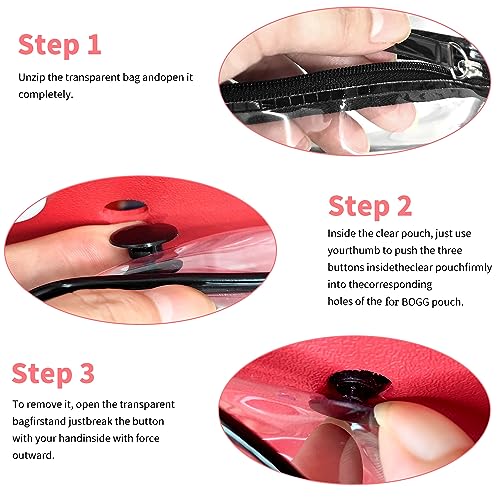 Step 1

Unzip the transparent bag andopen it completely.

Step 2

Inside the clear pouch, just use yourthumb to push the three buttons insidetheclear pouchfirmly into thecorresponding holes of the for BOGG pouch.

Step 3

To remove it, open the transparent bagfirstand justbreak the button with your handinside with force outward.