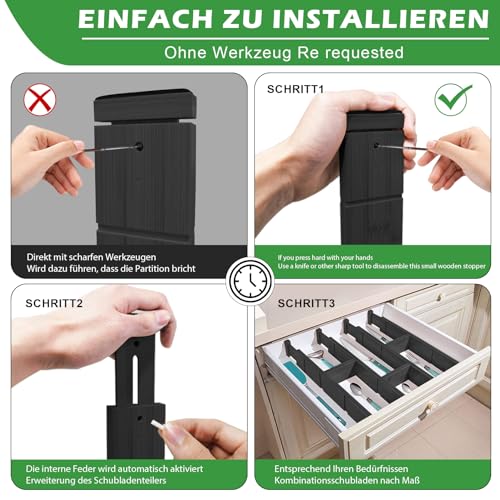 EINFACH ZU INSTALLIEREN

Ohne Werkzeug Re requested

Direkt mit scharfen Werkzeugen
Wird dazu führen, dass die Partition bricht

SCHRITT1

If you press hard with your hands
Use a knife or other sharp tool to disassemble this small wooden stopper

SCHRITT2

Die interne Feder wird automatisch aktiviert
Erweiterung des Schubladenteilers

SCHRITT3

Entsprechend Ihren Bedürfnissen
Kombinationsschubladen nach Maß